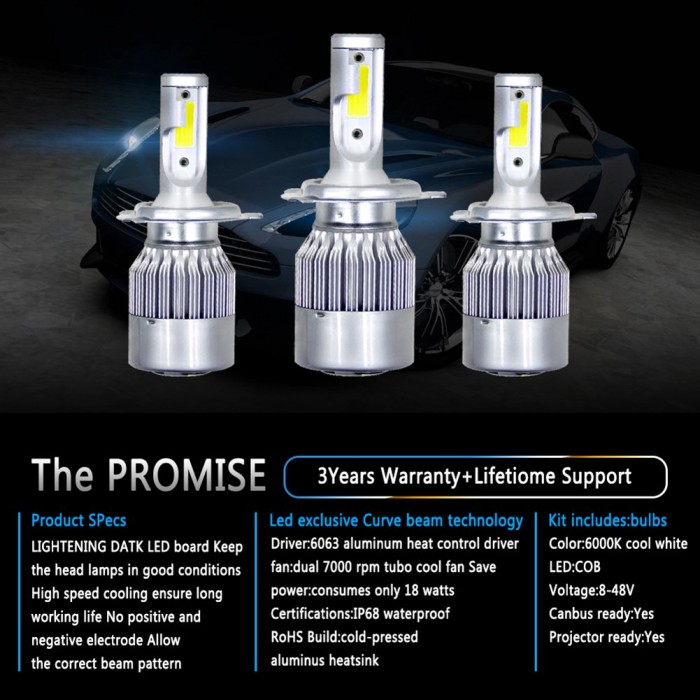 The PROMISE

3Years Warranty+Lifetiome Support

Product SPecs

LIGHTENING DATK LED board Keep the head lamps in good conditions High speed cooling ensure long working life No positive and negative electrode Allow the correct beam pattern

Led exclusive Curve beam technology

Driver:6063 aluminum heat control driver fan:dual 7000 rpm tubo cool fan Save power:consumes only 18 watts Certifications:IP68 waterproof RoHS Build:cold-pressed aluminus heatsink

Kit includes:bulbs

Color:6000K cool white
LED:COB
Voltage:8-48V
Canbus ready:Yes
Projector ready:Yes