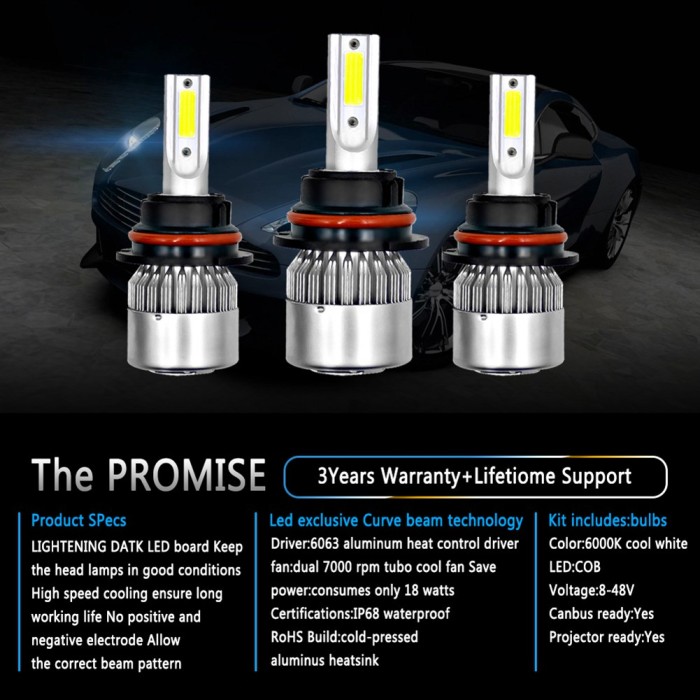 The PROMISE

3Years Warranty+Lifetiome Support

Product SPecs
LIGHTENING DATK LED board Keep the head lamps in good conditions High speed cooling ensure long working life No positive and negative electrode Allow the correct beam pattern

Led exclusive Curve beam technology
Driver:6063 aluminum heat control driver fan:dual 7000 rpm tubo cool fan Save power:consumes only 18 watts
Certifications:IP68 waterproof
RoHS Build:cold-pressed aluminus heatsink

Kit includes:bulbs
Color:6000K cool white
LED:COB
Voltage:8-48V
Canbus ready:Yes
Projector ready:Yes